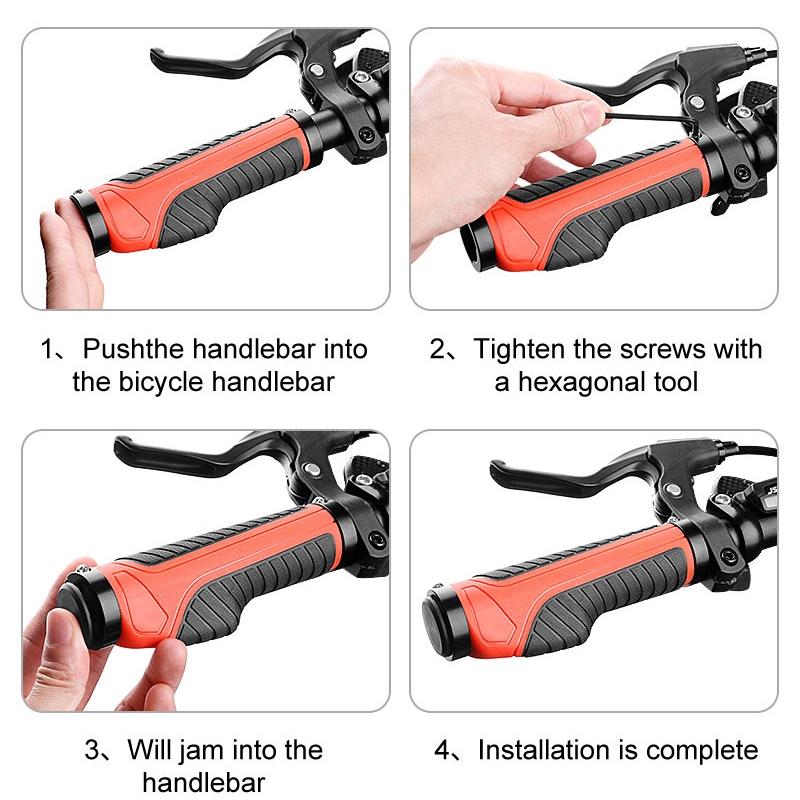 1、Pushthe handlebar into the bicycle handlebar

2、Tighten the screws with a hexagonal tool

3、Will jam into the handlebar

4、Installation is complete