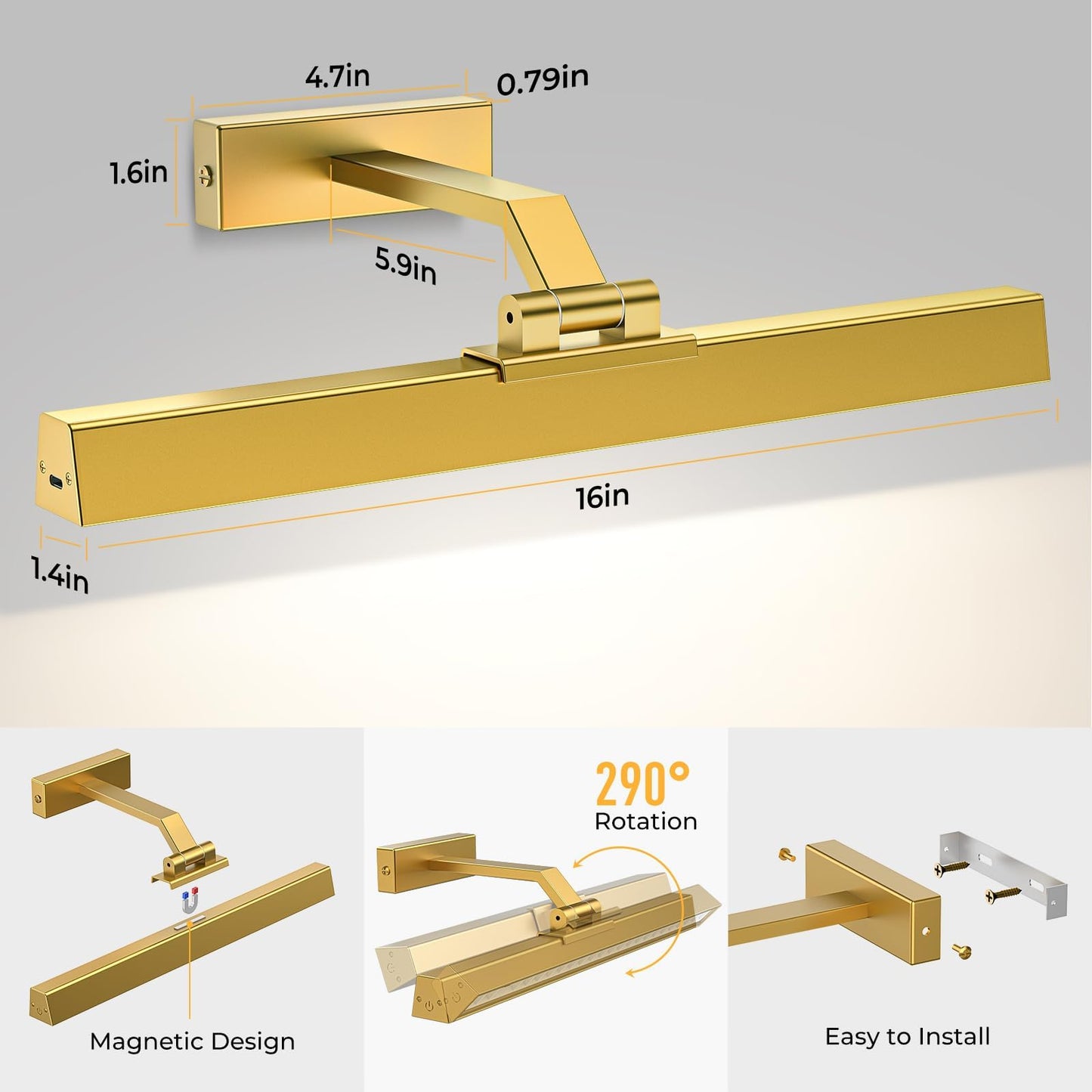 4.7in

0.79in

1.6in

5.9in

16in

1.4in

Magnetic Design

290°
Rotation

Easy to Install