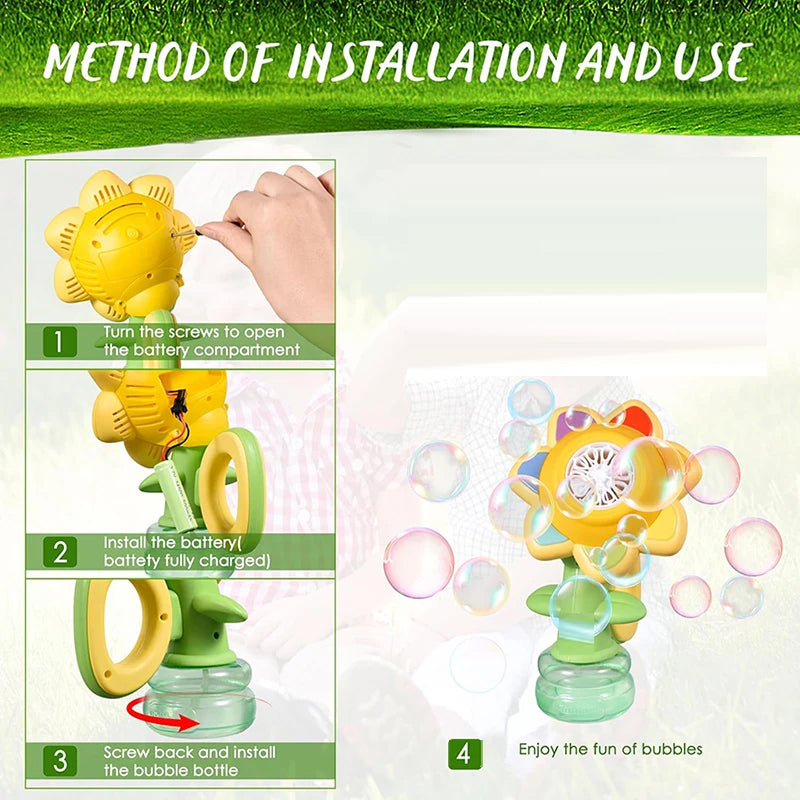 METHOD OF INSTALLATION AND USE

1 Turn the screws to open the battery compartment

2 Install the battery( battety fully charged)

3 Screw back and install the bubble bottle

4 Enjoy the fun of bubbles