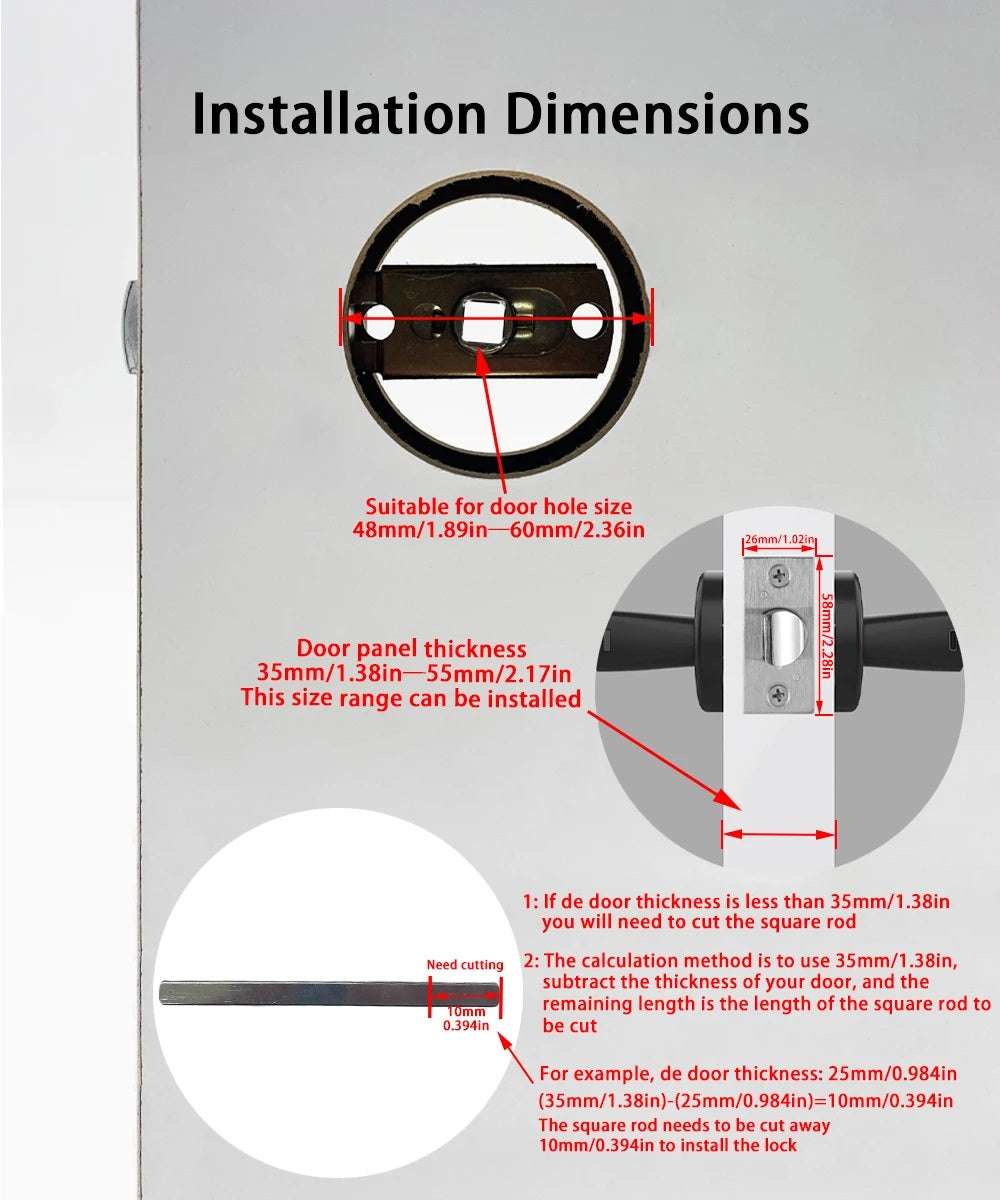 Installation Dimensions

Suitable for door hole size
48mm/1.89in—60mm/2.36in

26mm/1.02in

58mm/2.28in

Door panel thickness
35mm/1.38in—55mm/2.17in
This size range can be installed

Need cutting

10mm
0.394in

1: If de door thickness is less than 35mm/1.38in you will need to cut the square rod

2: The calculation method is to use 35mm/1.38in, subtract the thickness of your door, and the remaining length is the length of the square rod to be cut

For example, de door thickness: 25mm/0.984in
(35mm/1.38in)-(25mm/0.984in)=10mm/0.394in
The square rod needs to be cut away 10mm/0.394in to install the lock