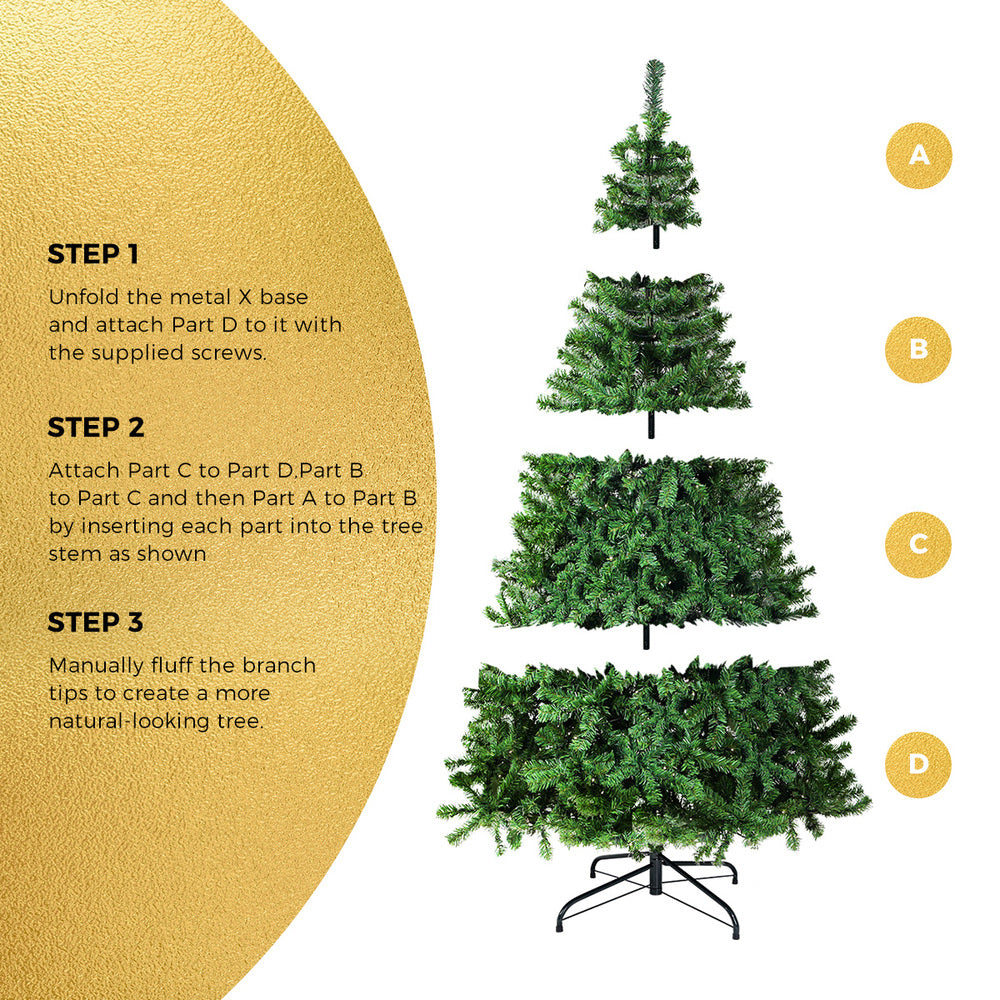 STEP 1

Unfold the metal X base and attach Part D to it with the supplied screws.

STEP 2

Attach Part C to Part D.Part B to Part C and then Part A to Part B by inserting each part into the tree stem as shown

STEP 3

Manually fluff the branch tips to create a more natural-looking tree.

A

B

C

D