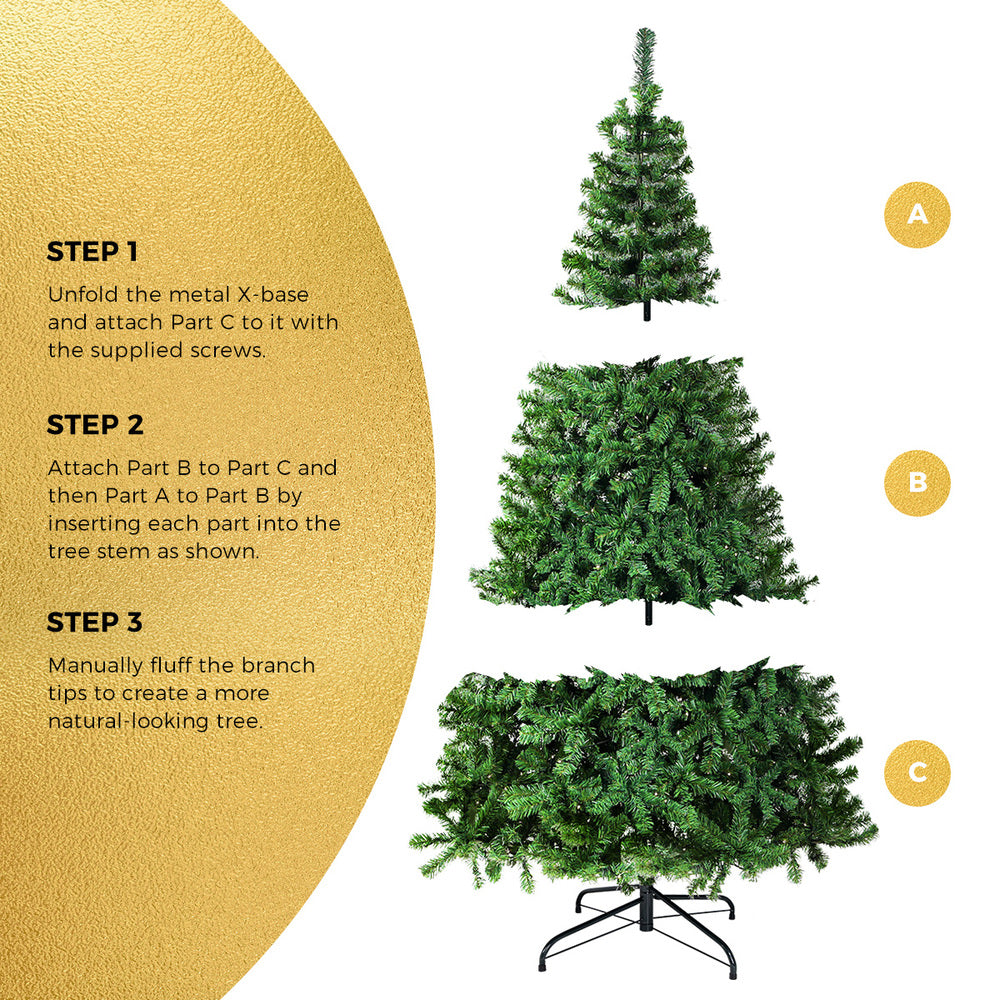 STEP 1

Unfold the metal X-base and attach Part C to it with the supplied screws.

STEP 2

Attach Part B to Part C and then Part A to Part B by inserting each part into the tree stem as shown.

STEP 3

Manually fluff the branch tips to create a more natural-looking tree.

A

B

C