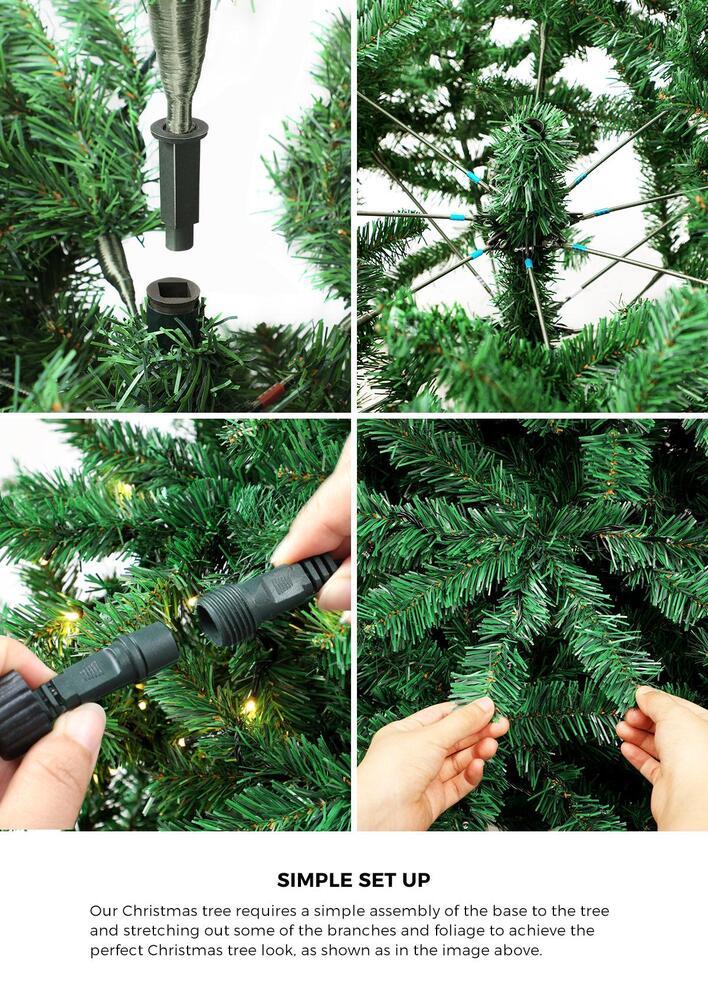 SIMPLE SET UP

Our Christmas tree requires a simple assembly of the base to the tree and stretching out some of the branches and foliage to achieve the perfect Christmas tree look, as shown as in the image above.