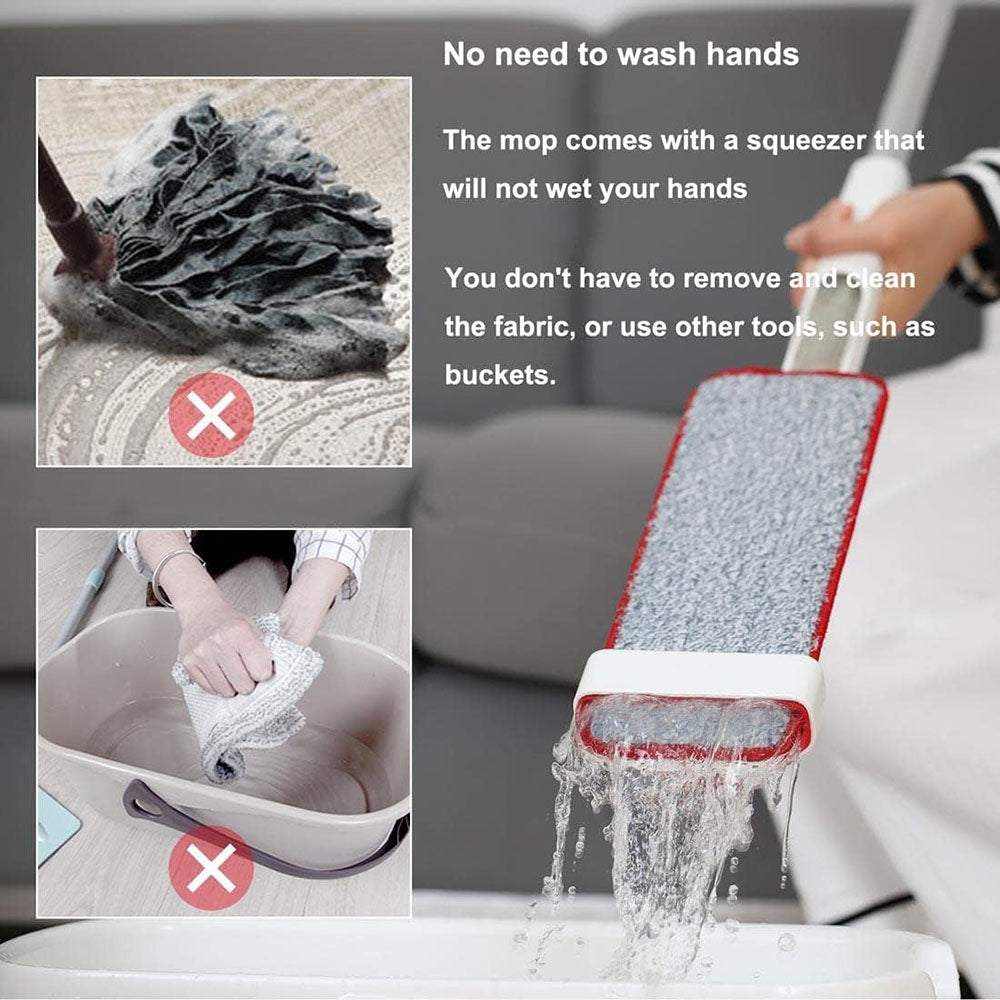 No need to wash hands

The mop comes with a squeezer that will not wet your hands

You don't have to remove and clean the fabric, or use other tools, such as buckets.